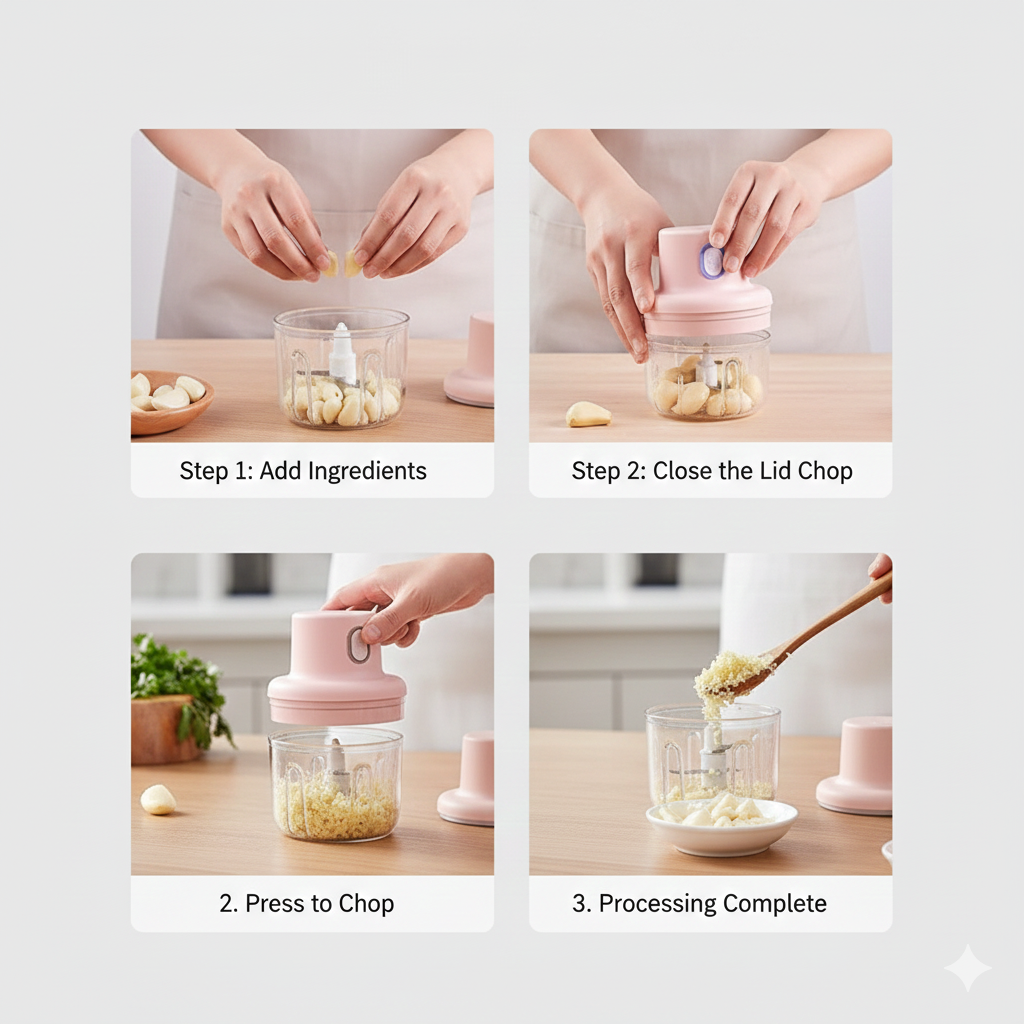 Step 1: Add Ingredients

Step 2: Close the Lid Chop

2. Press to Chop

3. Processing Complete