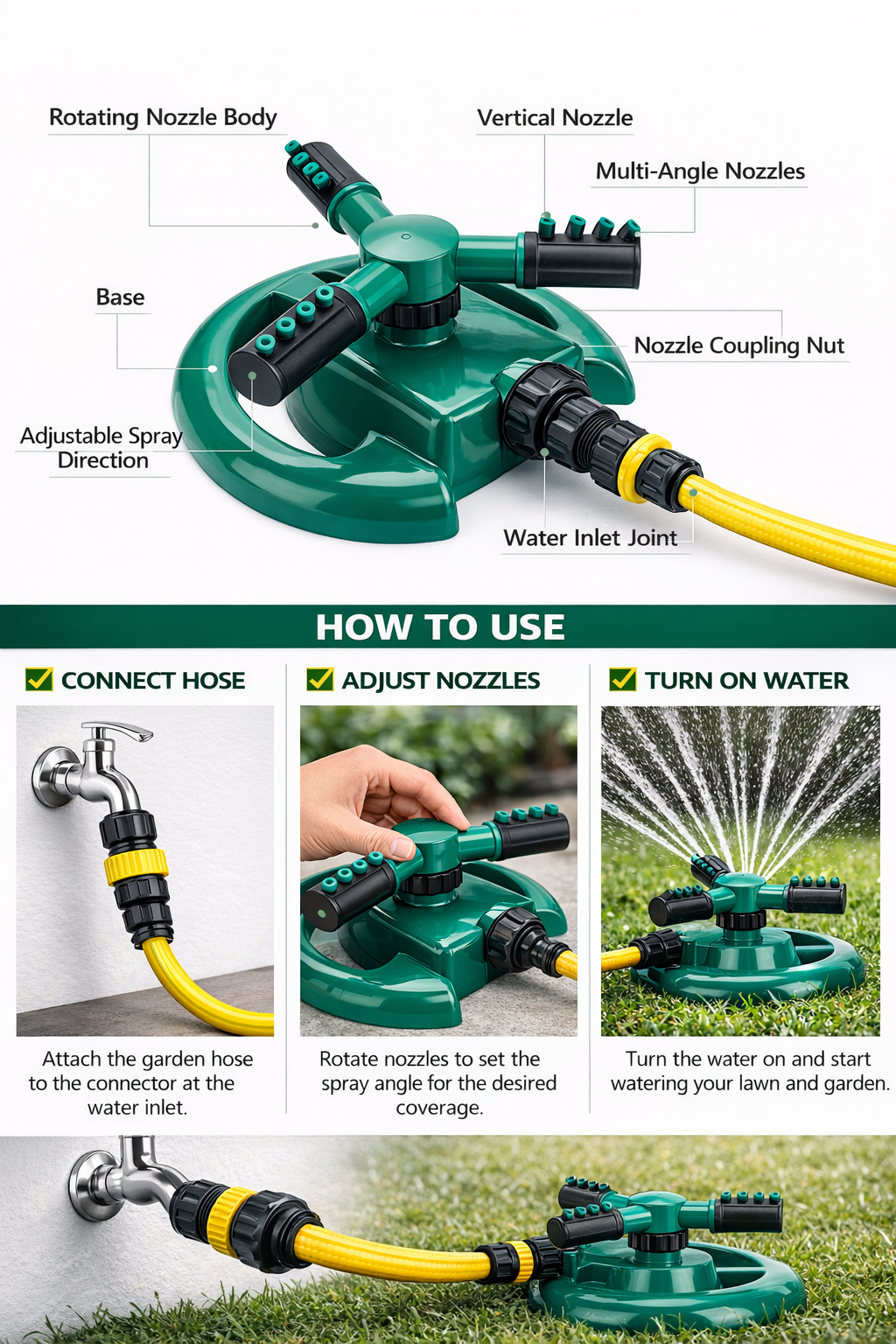 Rotating Nozzle Body

Vertical Nozzle

Multi-Angle Nozzles

Base

Nozzle Coupling Nut

Adjustable Spray Direction

Water Inlet Joint

HOW TO USE

CONNECT HOSE

Attach the garden hose to the connector at the water inlet.

ADJUST NOZZLES

Rotate nozzles to set the spray angle for the desired coverage.

TURN ON WATER

Turn the water on and start watering your lawn and garden.